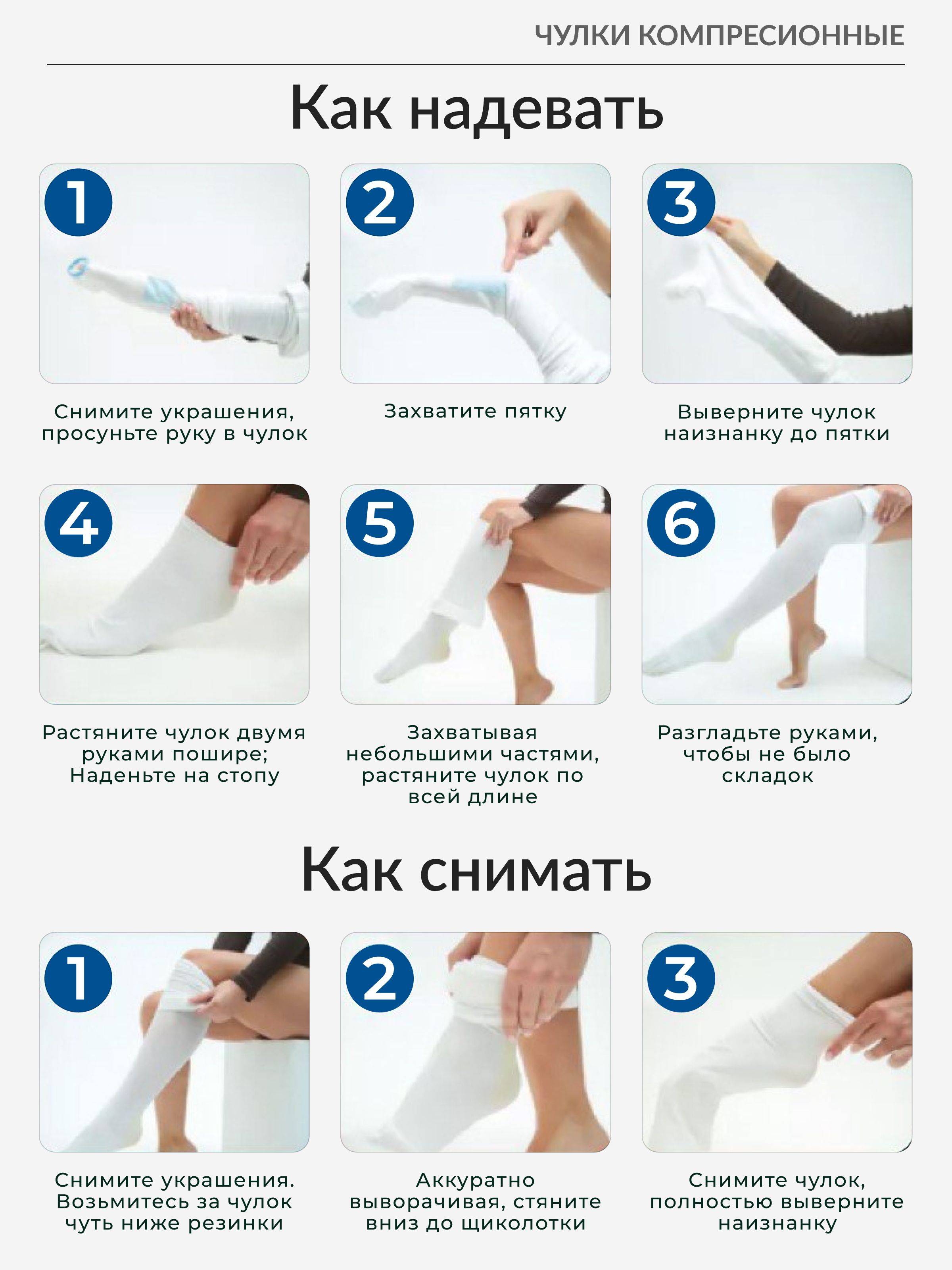 ЧУЛКИ КОМПРЕСИОННЫЕ

Как надевать

1

Снимите украшения, просуньте руку в чулок

2

Захватите пятку

3

Выверните чулок наизнанку до пятки

4

Растяните чулок двумя руками пошире; Наденьте на стопу

5

Захватывая небольшими частями, растяните чулок по всей длине

6

Разгладьте руками, чтобы не было складок

Как снимать

1

Снимите украшения. Возьмитесь за чулок чуть ниже резинки

2

Аккуратно выворачивая, стяните вниз до щиколотки

3

Снимите чулок, полностью выверните наизнанку