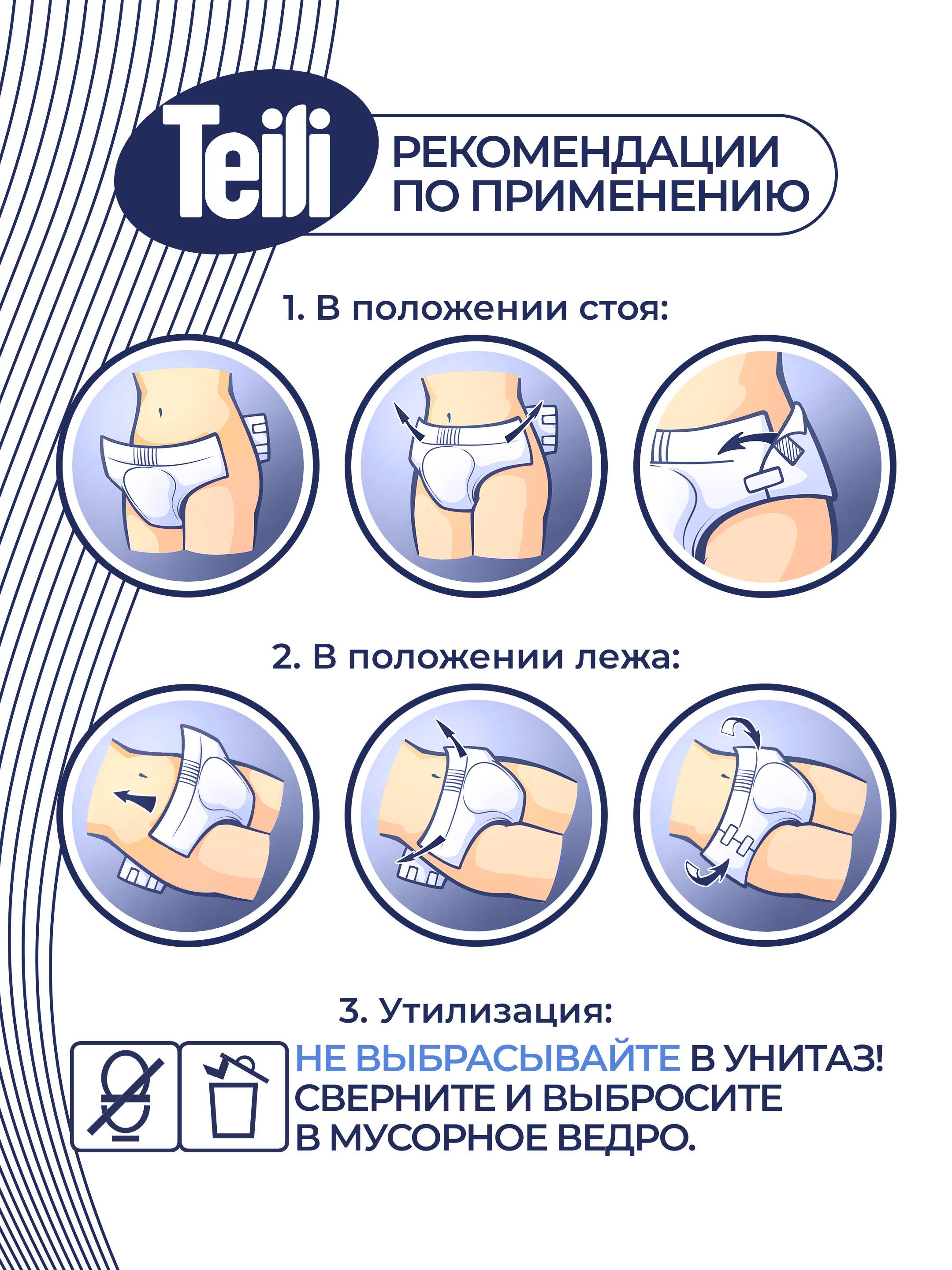 Teili

РЕКОМЕНДАЦИИ ПО ПРИМЕНЕНИЮ

1. В положении стоя:

2. В положении лежа:

3. Утилизация:

НЕ ВЫБРАСЫВАЙТЕ В УНИТАЗ! СВЕРНИТЕ И ВЫБРОСИТЕ В МУСОРНОЕ ВЕДРО.