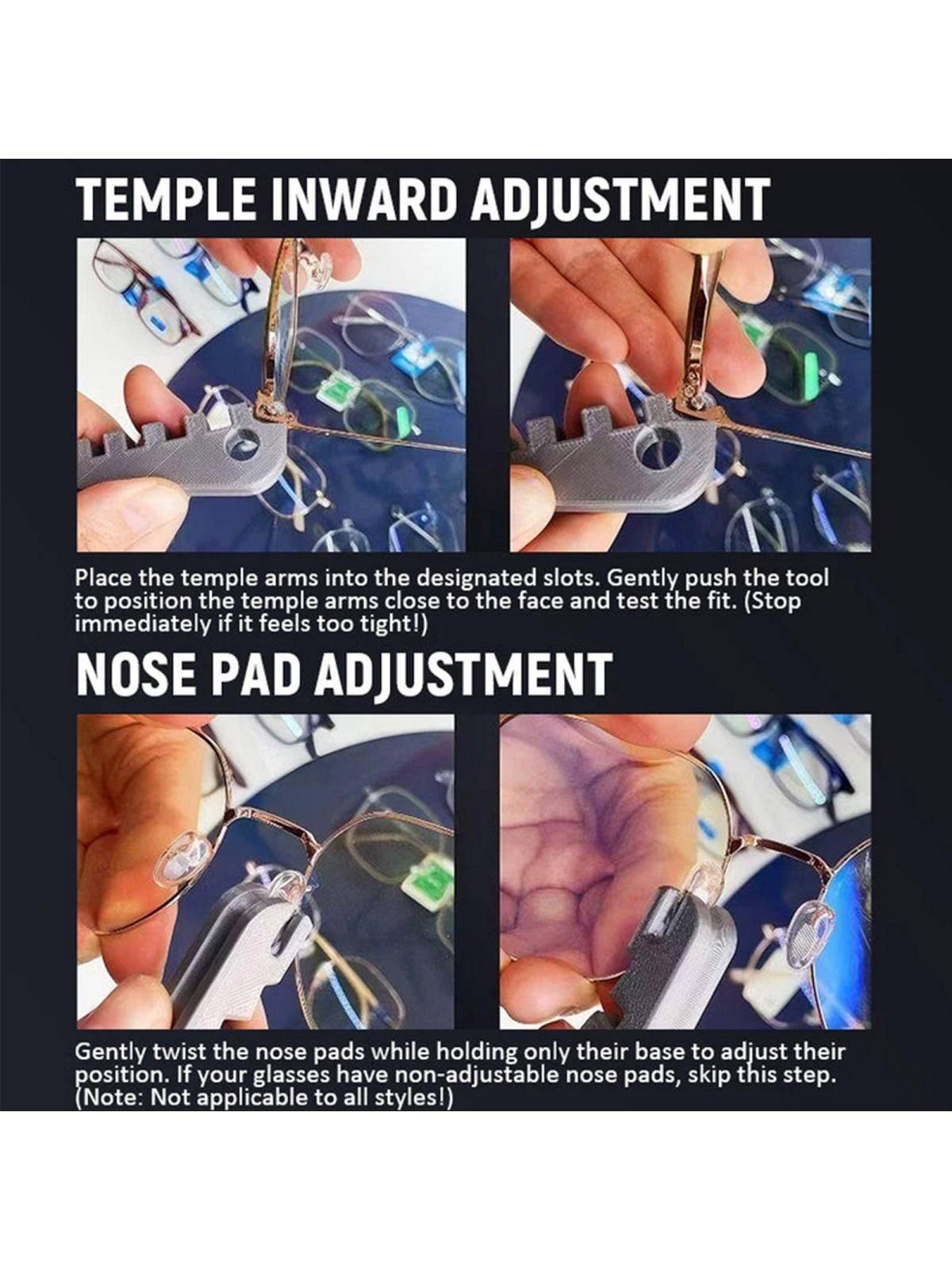 TEMPLE INWARD ADJUSTMENT

Place the temple arms into the designated slots. Gently push the tool to position the temple arms close to the face and test the fit. (Stop immediately if it feels too tight!)

NOSE PAD ADJUSTMENT

Gently twist the nose pads while holding only their base to adjust their position. If your glasses have non-adjustable nose pads, skip this step. (Note: Not applicable to all styles!)