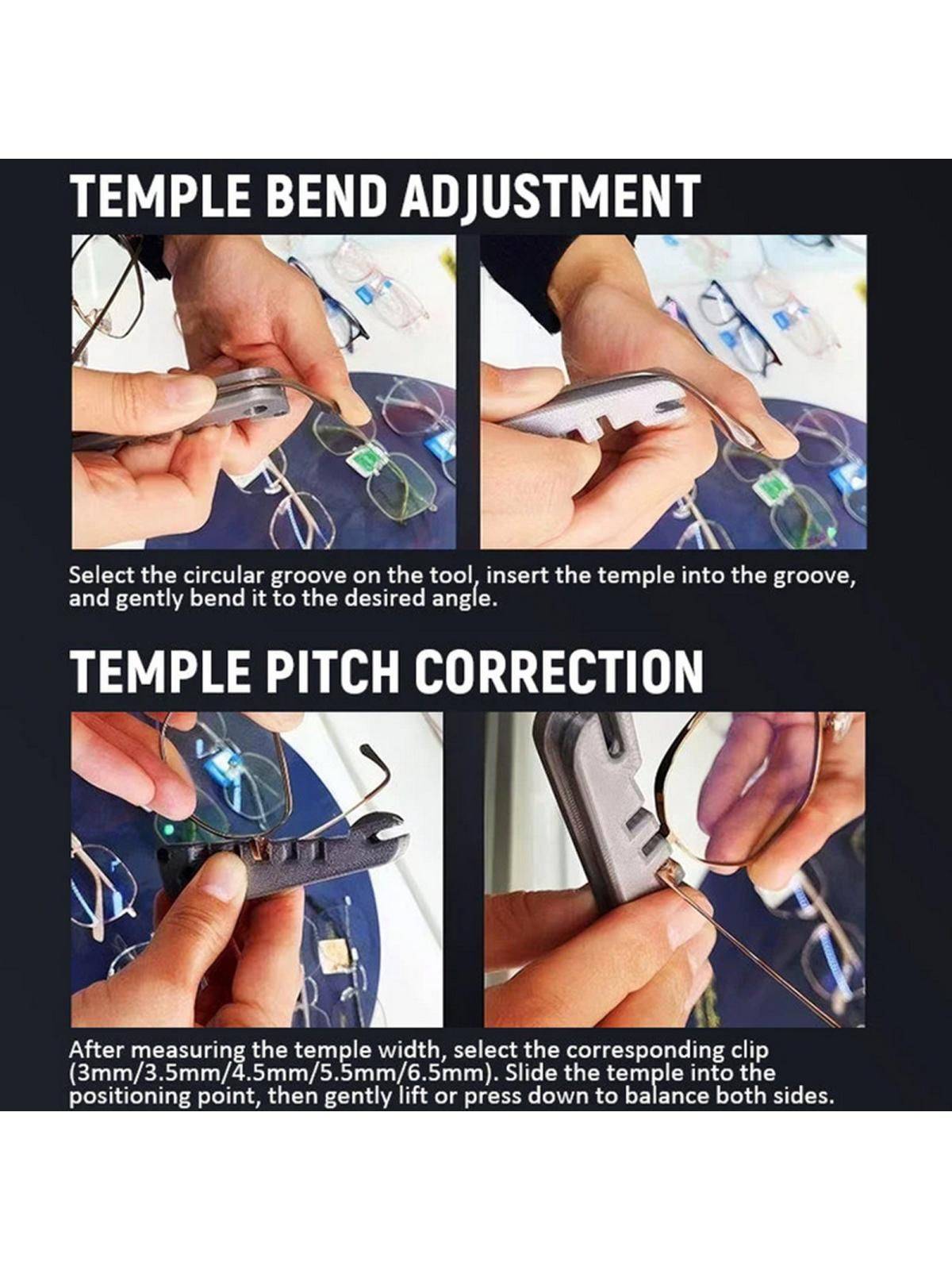 TEMPLE BEND ADJUSTMENT

Select the circular groove on the tool, insert the temple into the groove, and gently bend it to the desired angle.

TEMPLE PITCH CORRECTION

After measuring the temple width, select the corresponding clip (3mm/3.5mm/4.5mm/5.5mm/6.5mm). Slide the temple into the positioning point, then gently lift or press down to balance both sides.