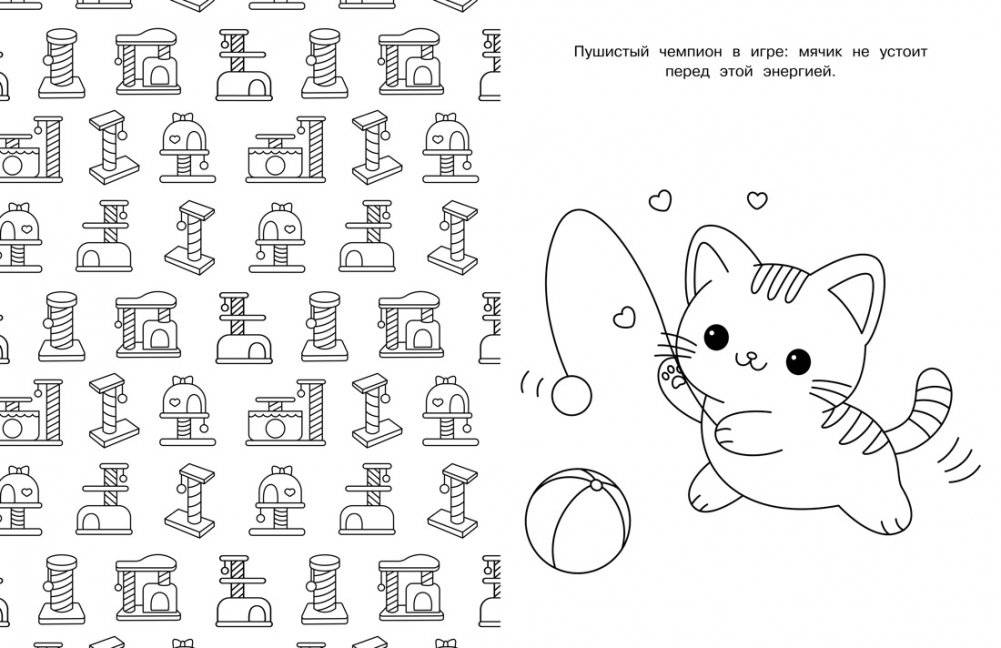 Пушистый чемпион в игре: мячик не устоит перед этой энергией.